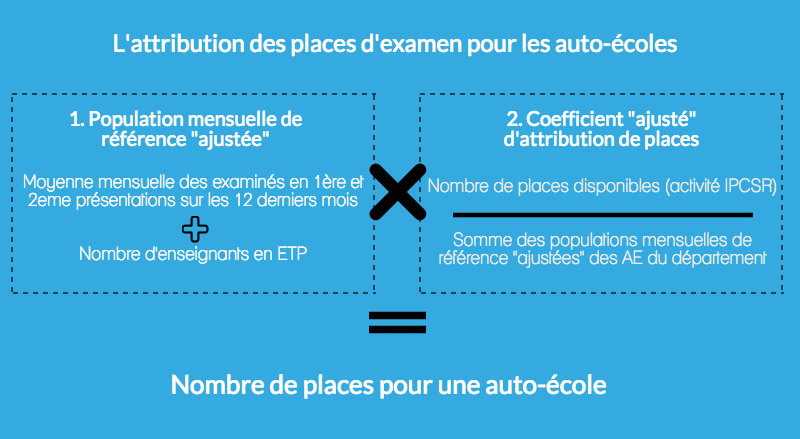 L'attribution des places d'examen pour les auto-écoles

1. Population mensuelle de référence "ajustée"

Moyenne mensuelle des examinés en 1ère et 2eme présentations sur les 12 derniers mois

+

Nombre d'enseignants en ETP

×

2. Coefficient "ajusté" d'attribution de places

Nombre de places disponibles (activité IPCSR)

Somme des populations mensuelles de référence "ajustées" des AE du département

=

Nombre de places pour une auto-école